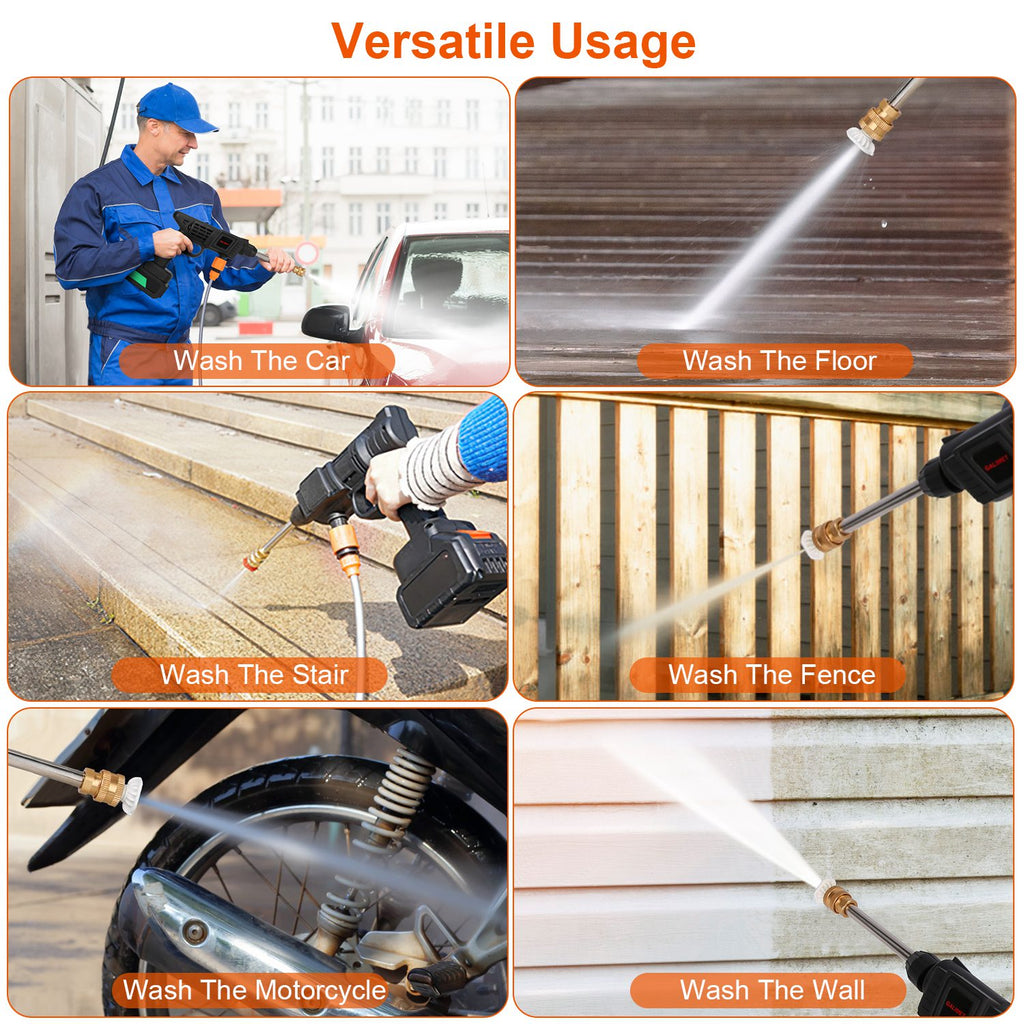 Versatile Usage

Wash The Car

Wash The Floor

Wash The Stair

Wash The Fence

Wash The Motorcycle

Wash The Wall