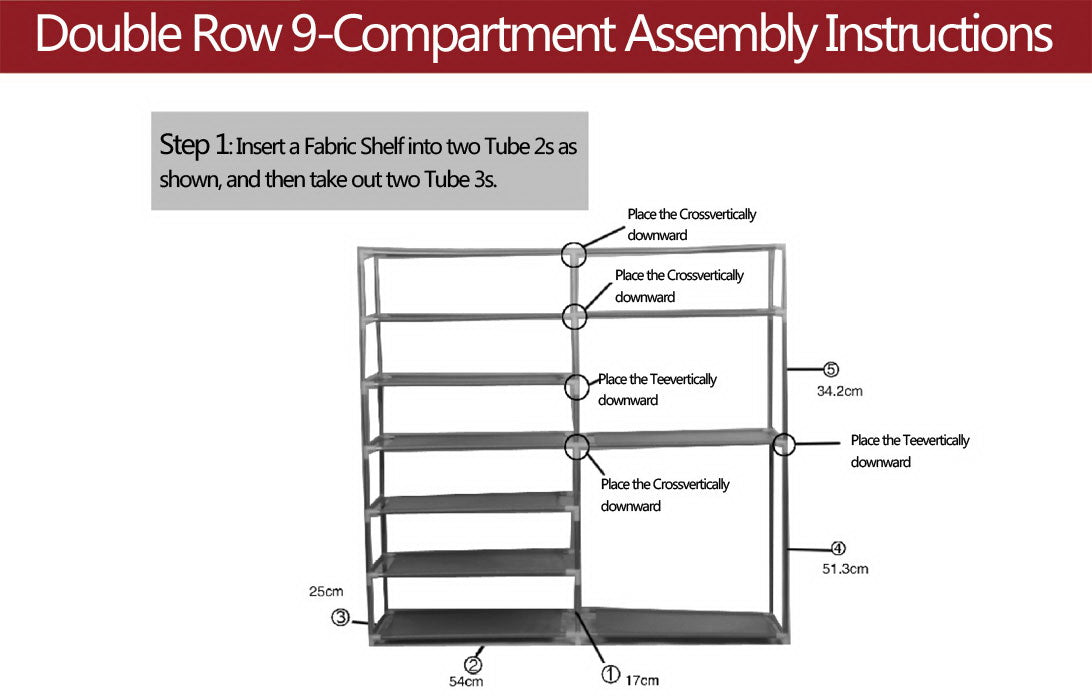 Double Row 9-Compartment Assembly Instructions

Step 1: Insert a Fabric Shelf into two Tube 2s as shown, and then take out two Tube 3s.

Place the Crossvertically downward

Place the Crossvertically downward

Place the Teevertically downward

⑤ 34.2cm

Place the Teevertically downward

Place the Crossvertically downward

④ 51.3cm

25cm

③

② 54cm

① 17cm