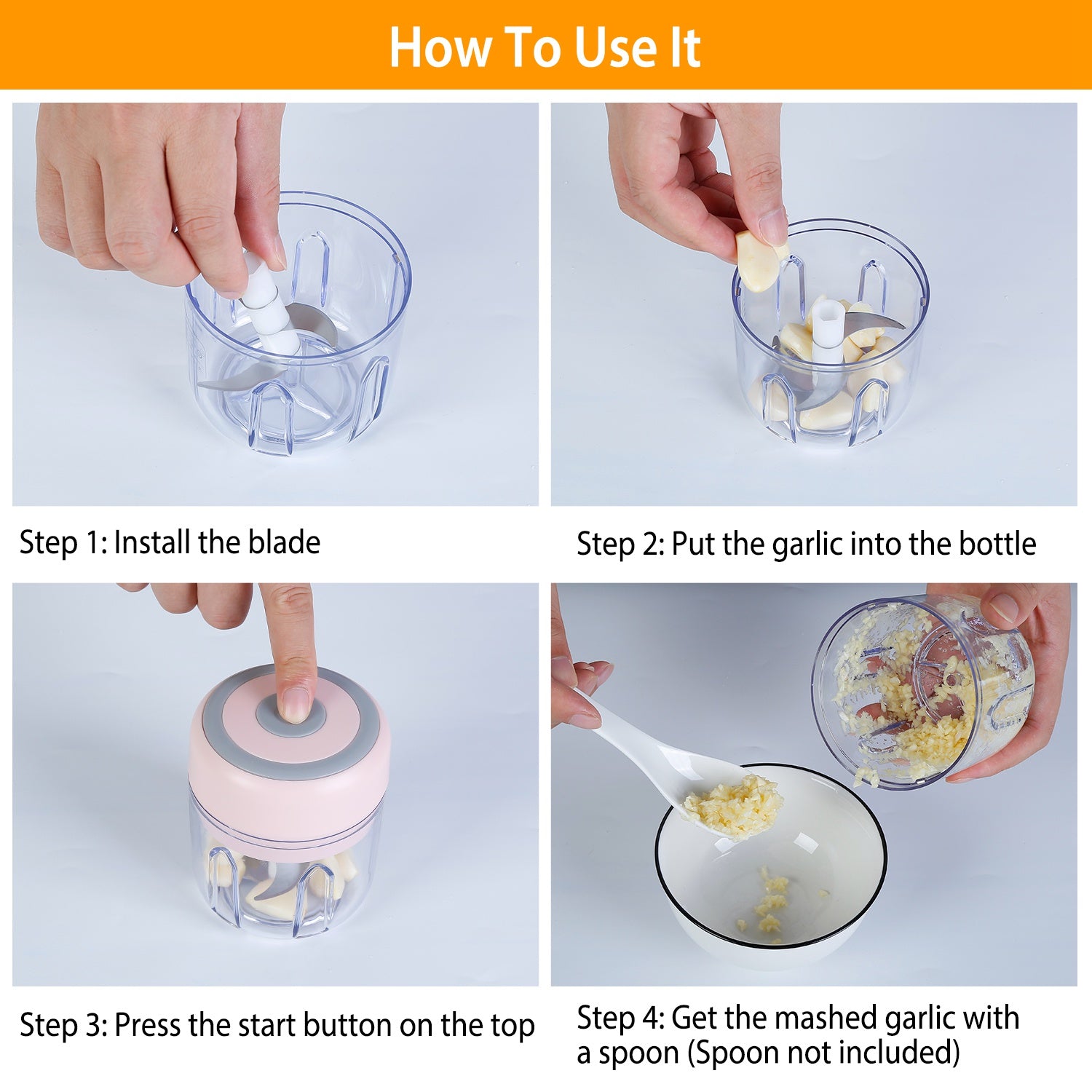 How To Use It

Step 1: Install the blade

Step 2: Put the garlic into the bottle

Step 3: Press the start button on the top

Step 4: Get the mashed garlic with a spoon (Spoon not included)