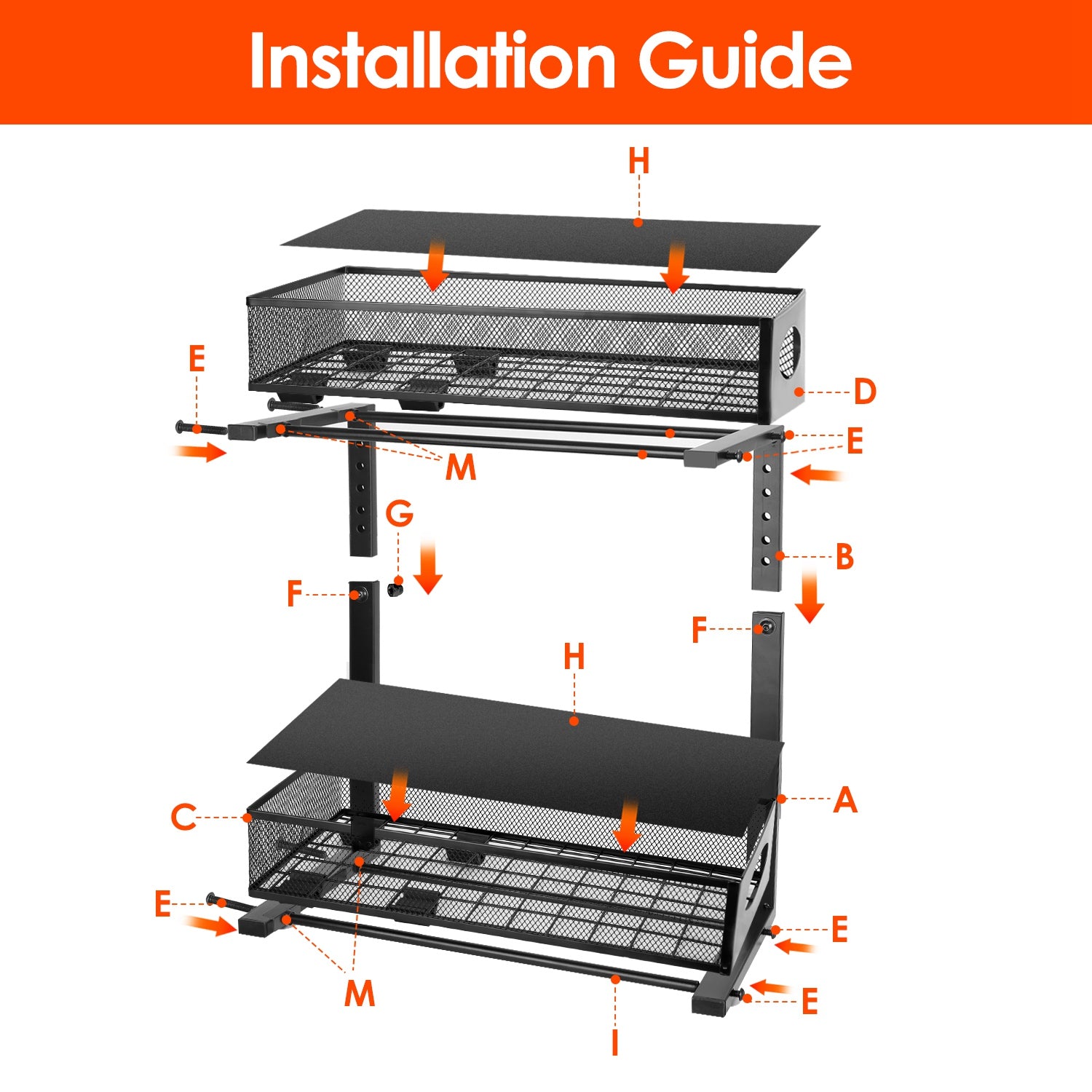 Installation Guide

H

E

D

E

M

G

B

F

F

H

A

C

E

E

M

E

I